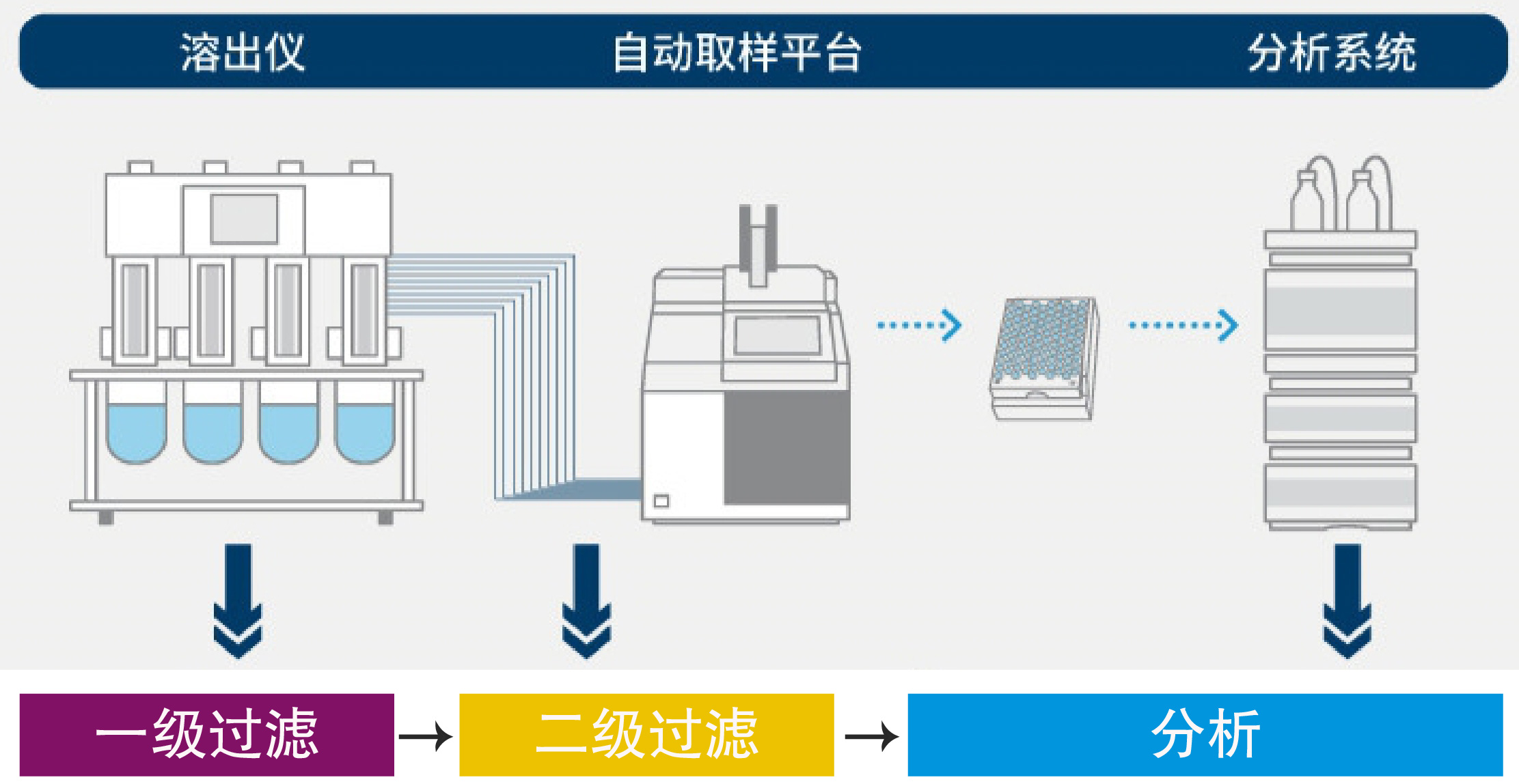 溶出仪

自动取样平台

分析系统

一级过滤 → 二级过滤 → 分析