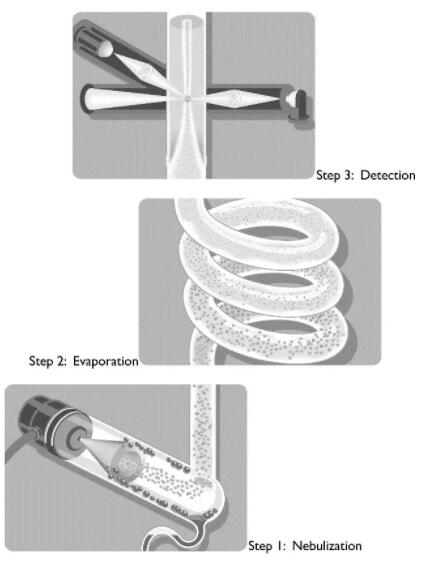 Step 3: Detection

Step 2: Evaporation

Step 1: Nebulization